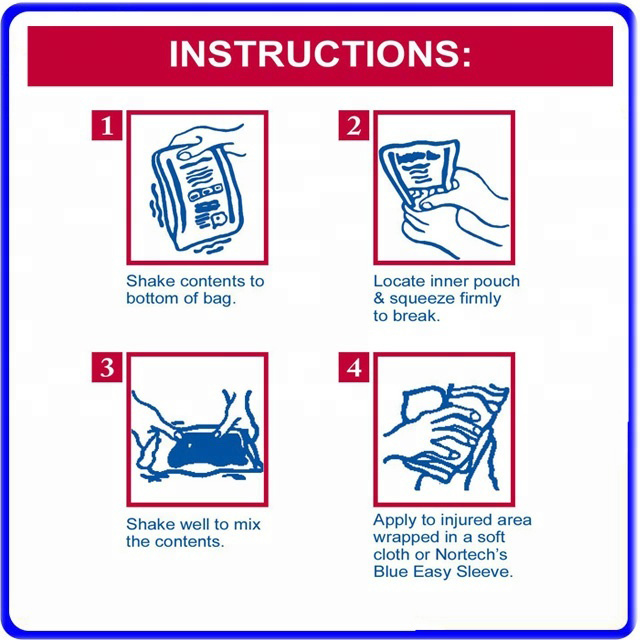 INSTRUCTIONS:

1
Shake contents to bottom of bag.

2
Locate inner pouch & squeeze firmly to break.

3
Shake well to mix the contents.

4
Apply to injured area wrapped in a soft cloth or Nortech's Blue Easy Sleeve.